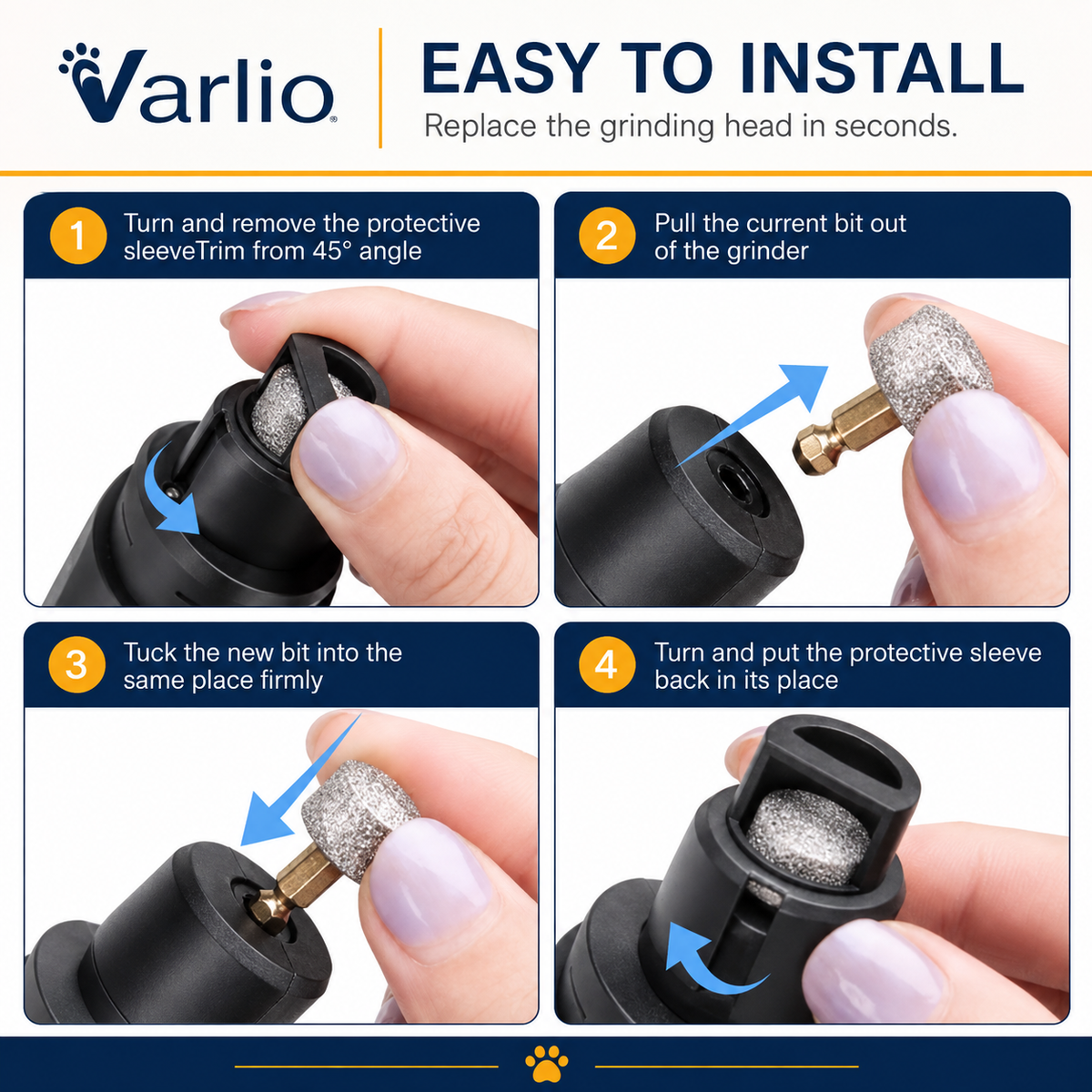 Varlio®

EASY TO INSTALL

Replace the grinding head in seconds.

1 Turn and remove the protective sleeveTrim from 45° angle

2 Pull the current bit out of the grinder

3 Tuck the new bit into the same place firmly

4 Turn and put the protective sleeve back in its place